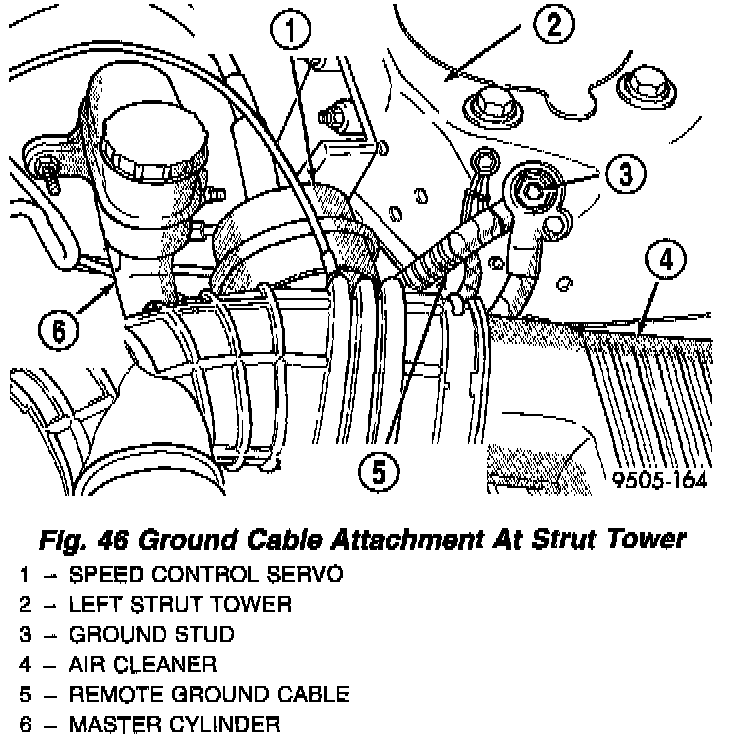 1
2
3
4
6
5
9505-164

Fig. 46 Ground Cable Attachment At Strut Tower

1 – SPEED CONTROL SERVO
2 – LEFT STRUT TOWER
3 – GROUND STUD
4 – AIR CLEANER
5 – REMOTE GROUND CABLE
6 – MASTER CYLINDER