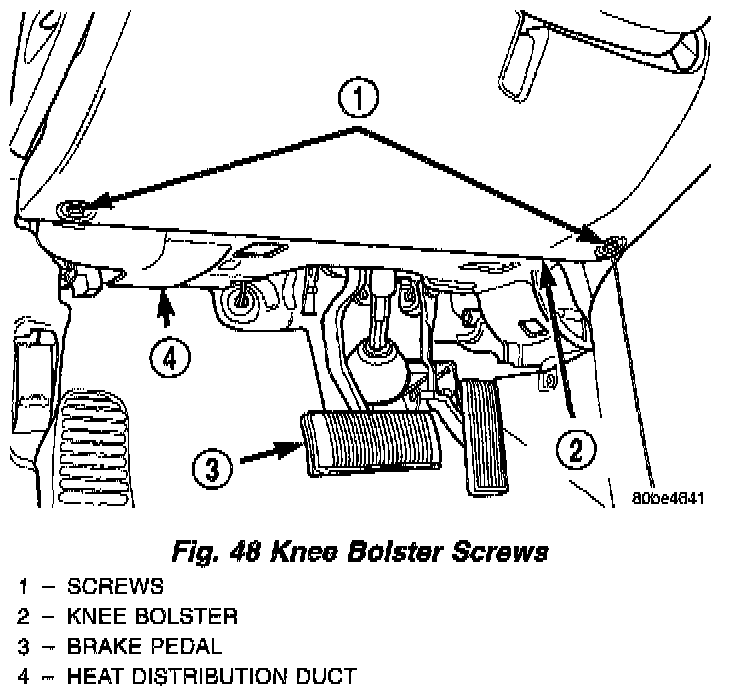 1

4

3

2

80be4641

Fig. 48 Knee Bolster Screws

1 – SCREWS
2 – KNEE BOLSTER
3 – BRAKE PEDAL
4 – HEAT DISTRIBUTION DUCT