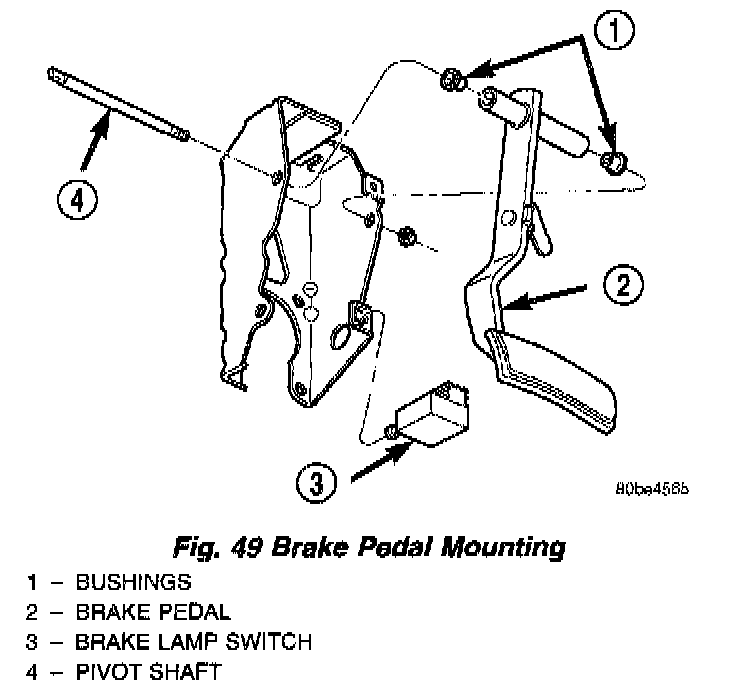 1

4

2

3

80be456b

Fig. 49 Brake Pedal Mounting

1 – BUSHINGS
2 – BRAKE PEDAL
3 – BRAKE LAMP SWITCH
4 – PIVOT SHAFT