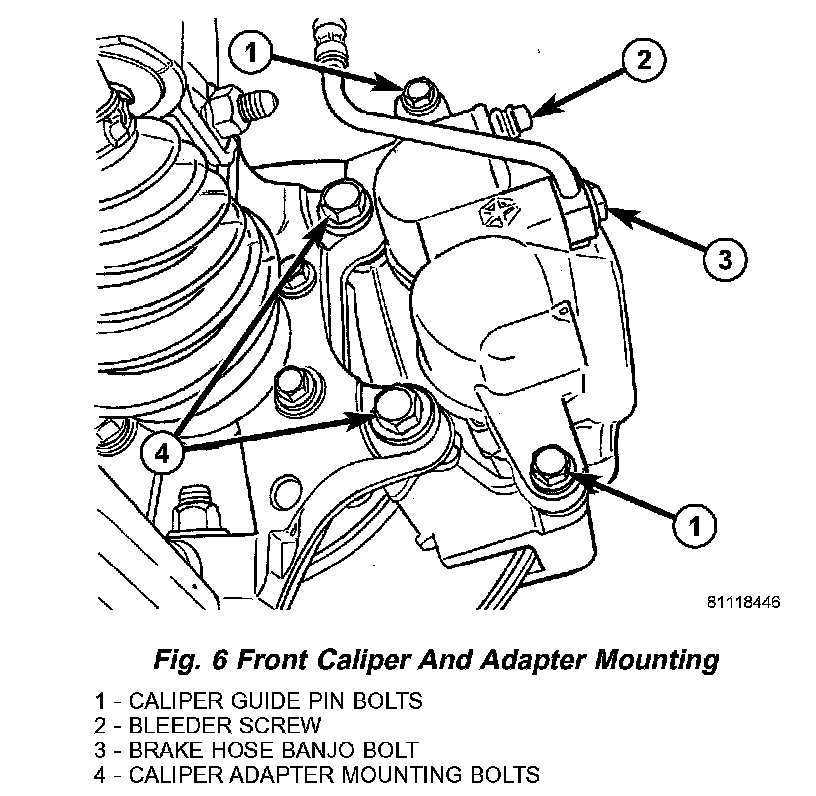 1
2
3
4
1
81118446

Fig. 6 Front Caliper And Adapter Mounting

1 - CALIPER GUIDE PIN BOLTS
2 - BLEEDER SCREW
3 - BRAKE HOSE BANJO BOLT
4 - CALIPER ADAPTER MOUNTING BOLTS