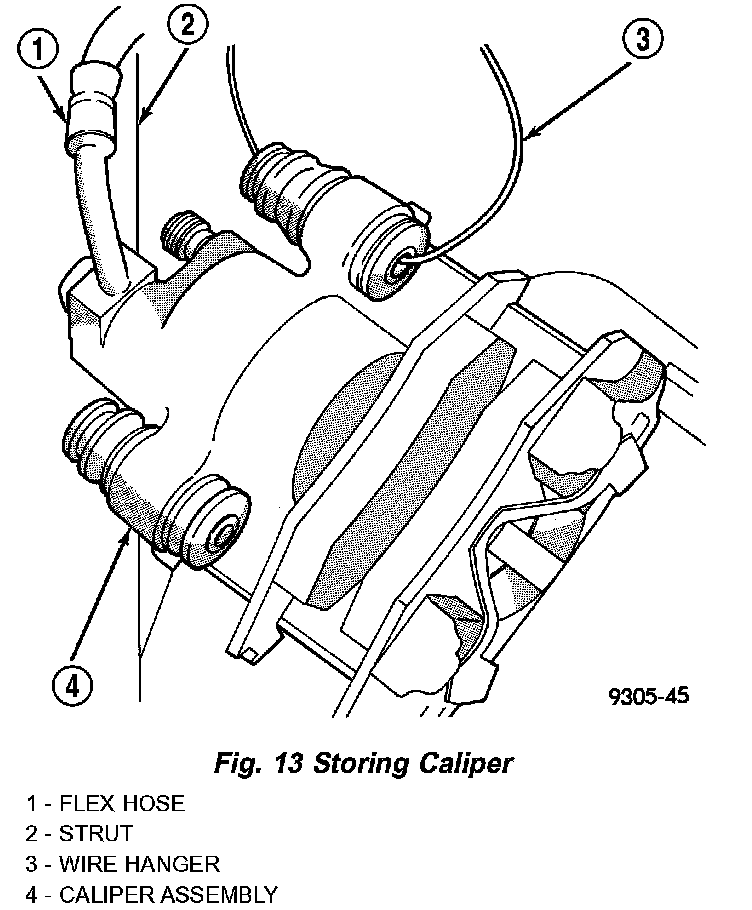 1
2
3
4

9305-45

Fig. 13 Storing Caliper

1 - FLEX HOSE
2 - STRUT
3 - WIRE HANGER
4 - CALIPER ASSEMBLY