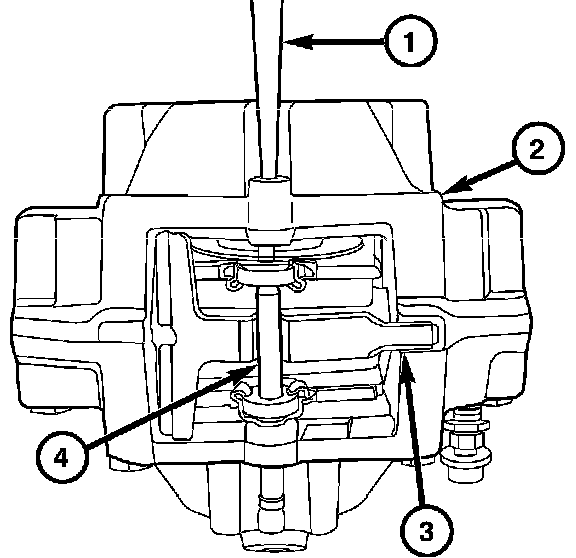 1
2
4
3