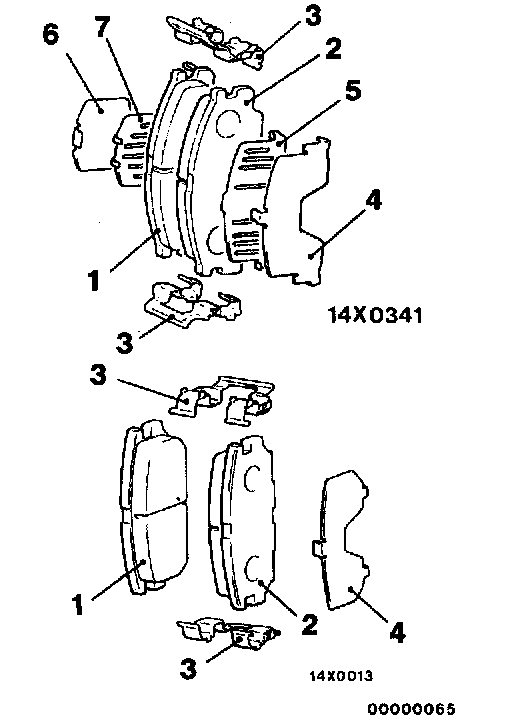 6
7
3
2
5
4
1
3
14X0341
3
1
2
4
3
14X0013
00000065