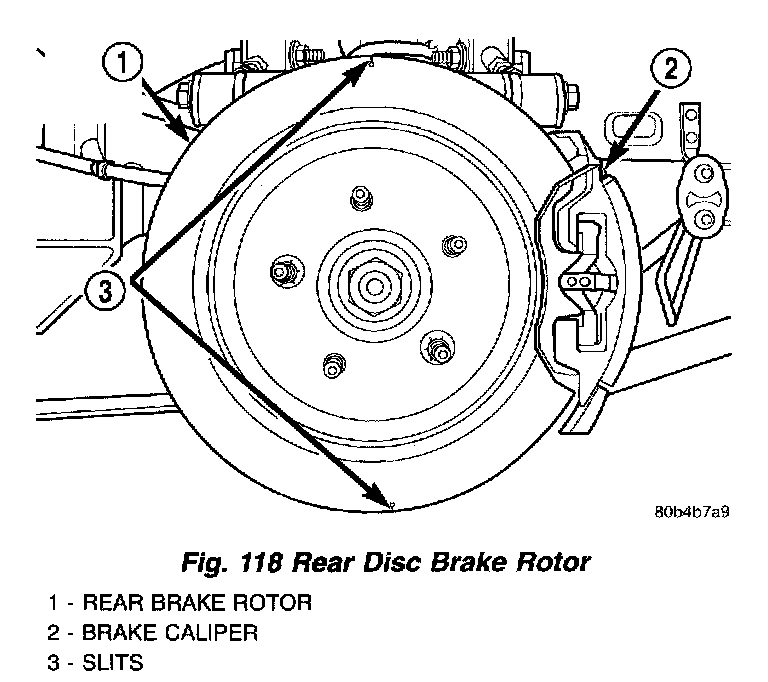 1

2

3

80b4b7a9

Fig. 118 Rear Disc Brake Rotor

1 - REAR BRAKE ROTOR
2 - BRAKE CALIPER
3 - SLITS