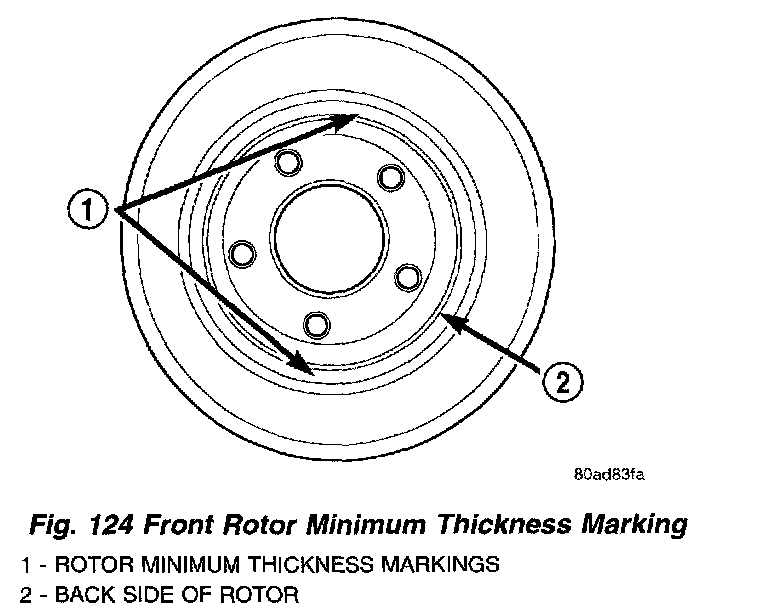 1

2

80ad83fa

Fig. 124 Front Rotor Minimum Thickness Marking

1 - ROTOR MINIMUM THICKNESS MARKINGS
2 - BACK SIDE OF ROTOR