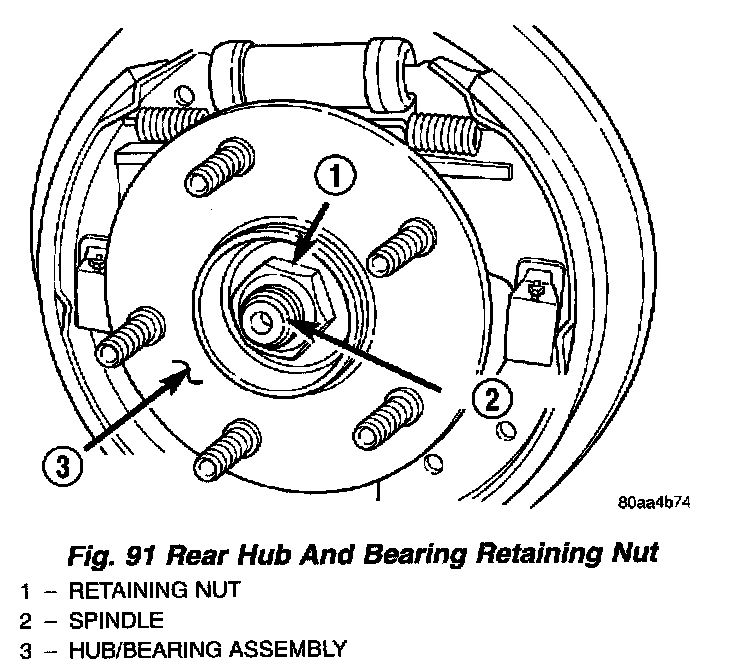 1
2
3
80aa4b74

Fig. 91 Rear Hub And Bearing Retaining Nut
1 – RETAINING NUT
2 – SPINDLE
3 – HUB/BEARING ASSEMBLY