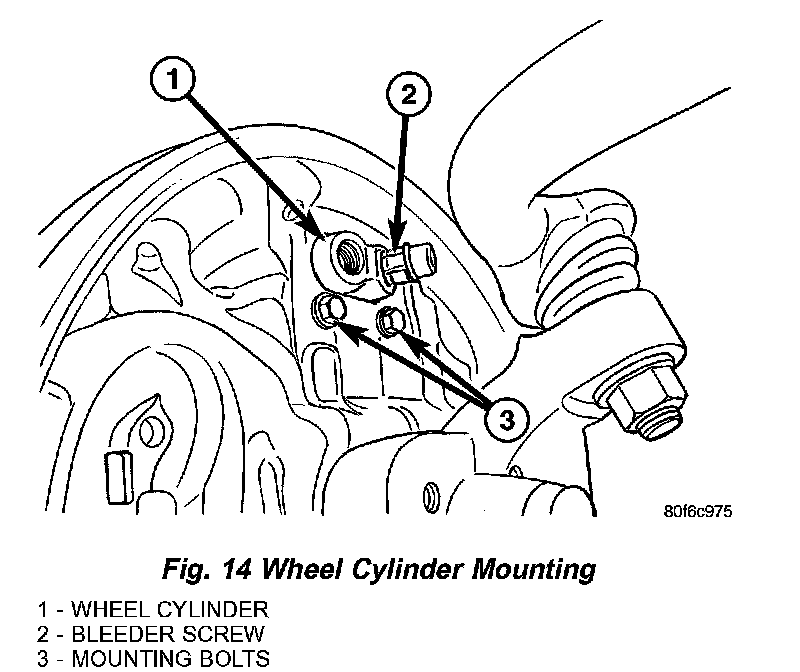 1

2

3

80f6c975

Fig. 14 Wheel Cylinder Mounting

1 - WHEEL CYLINDER
2 - BLEEDER SCREW
3 - MOUNTING BOLTS