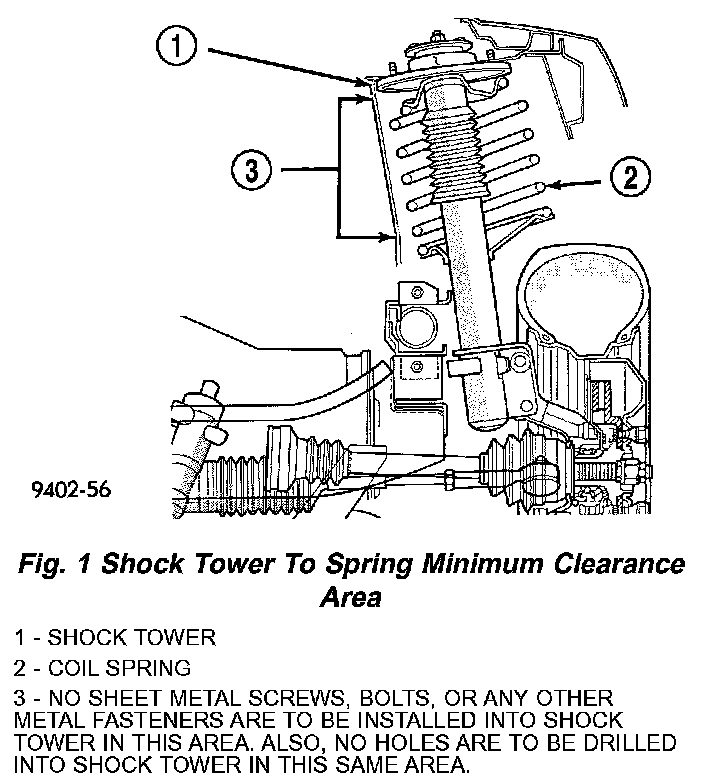 1

3

2

9402-56

Fig. 1 Shock Tower To Spring Minimum Clearance Area

1 - SHOCK TOWER

2 - COIL SPRING

3 - NO SHEET METAL SCREWS, BOLTS, OR ANY OTHER METAL FASTENERS ARE TO BE INSTALLED INTO SHOCK TOWER IN THIS AREA. ALSO, NO HOLES ARE TO BE DRILLED INTO SHOCK TOWER IN THIS SAME AREA.