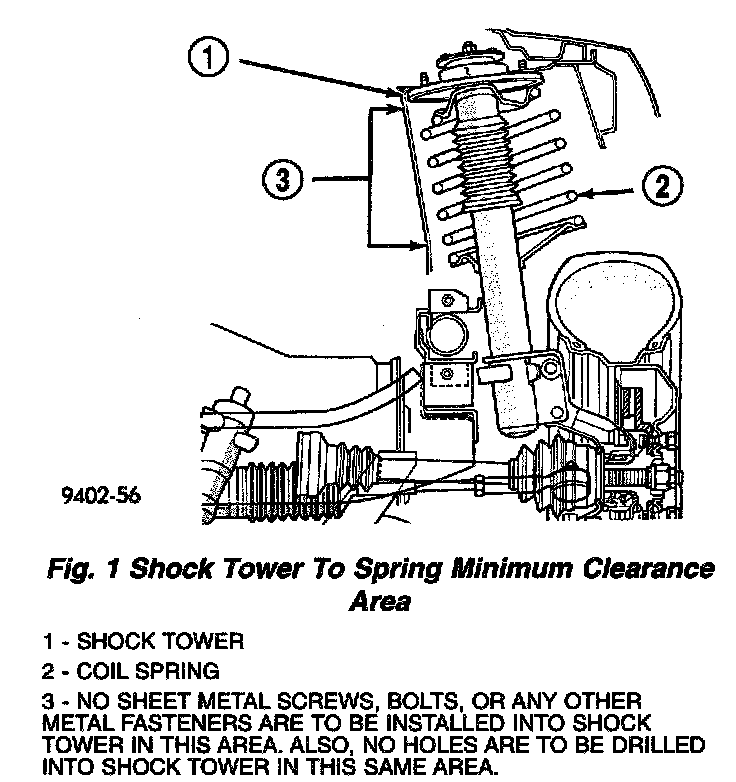 1

3

2

9402-56

Fig. 1 Shock Tower To Spring Minimum Clearance Area

1 - SHOCK TOWER

2 - COIL SPRING

3 - NO SHEET METAL SCREWS, BOLTS, OR ANY OTHER METAL FASTENERS ARE TO BE INSTALLED INTO SHOCK TOWER IN THIS AREA. ALSO, NO HOLES ARE TO BE DRILLED INTO SHOCK TOWER IN THIS SAME AREA.