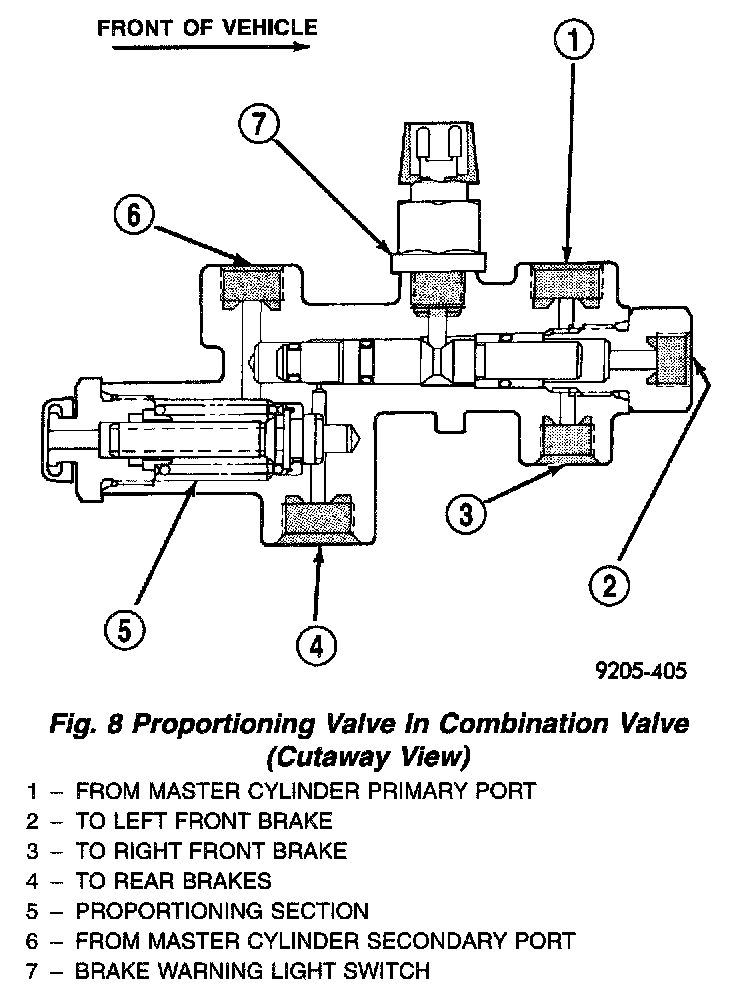 FRONT OF VEHICLE

1

7

6

3

2

5

4

9205-405

Fig. 8 Proportioning Valve In Combination Valve (Cutaway View)

1 – FROM MASTER CYLINDER PRIMARY PORT
2 – TO LEFT FRONT BRAKE
3 – TO RIGHT FRONT BRAKE
4 – TO REAR BRAKES
5 – PROPORTIONING SECTION
6 – FROM MASTER CYLINDER SECONDARY PORT
7 – BRAKE WARNING LIGHT SWITCH