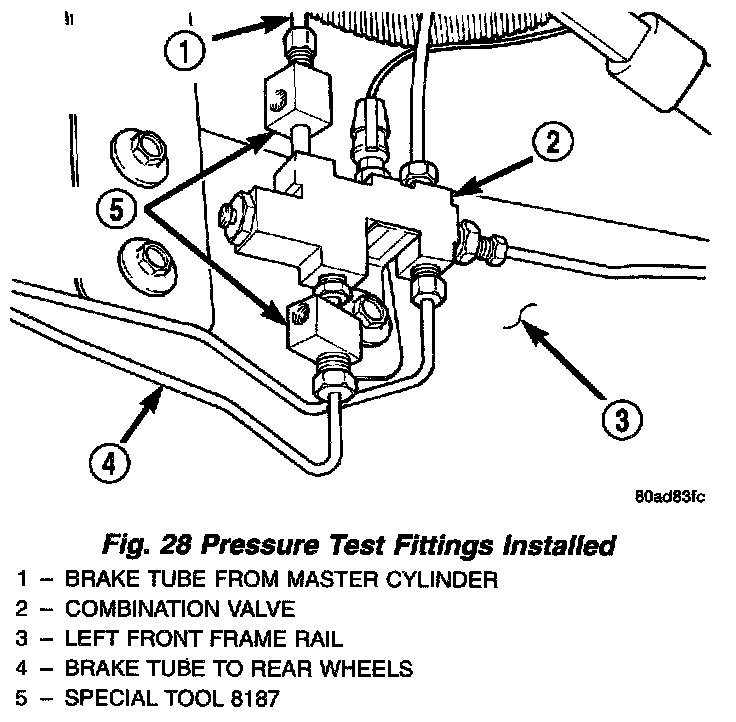 1

2

5

3

4

80ad83fc

Fig. 28 Pressure Test Fittings Installed

1 – BRAKE TUBE FROM MASTER CYLINDER
2 – COMBINATION VALVE
3 – LEFT FRONT FRAME RAIL
4 – BRAKE TUBE TO REAR WHEELS
5 – SPECIAL TOOL 8187