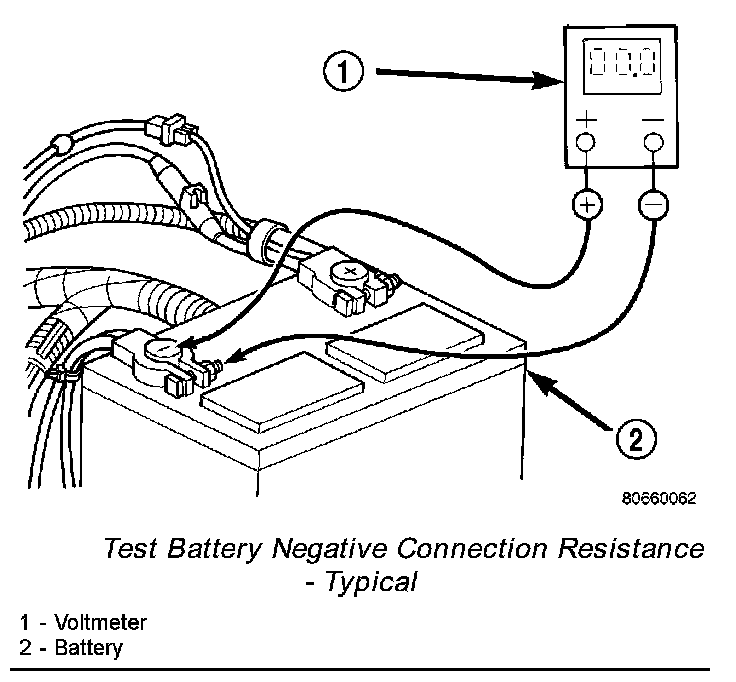 1

00.0

+ −

+ −

2

80660062

Test Battery Negative Connection Resistance - Typical

1 - Voltmeter
2 - Battery