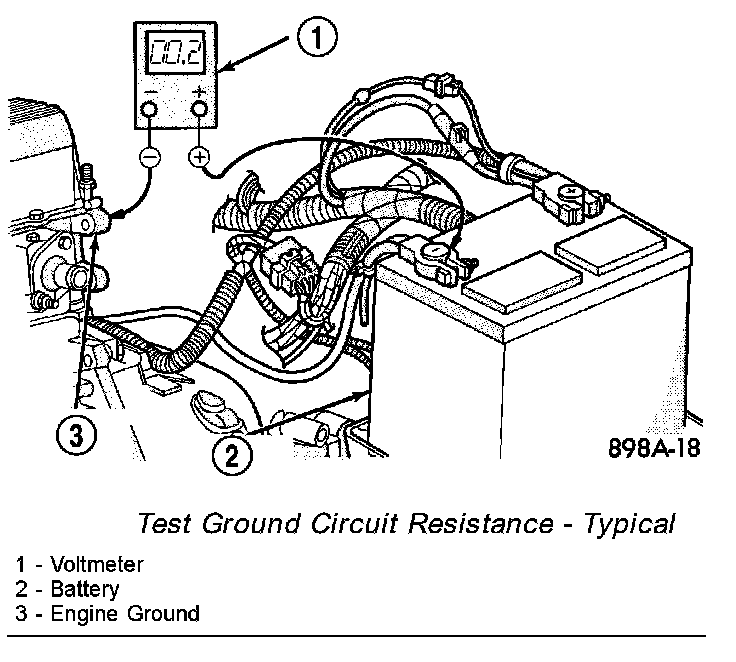 00.2
−
+
−
+
1
3
2
898A-18

Test Ground Circuit Resistance - Typical

1 - Voltmeter
2 - Battery
3 - Engine Ground