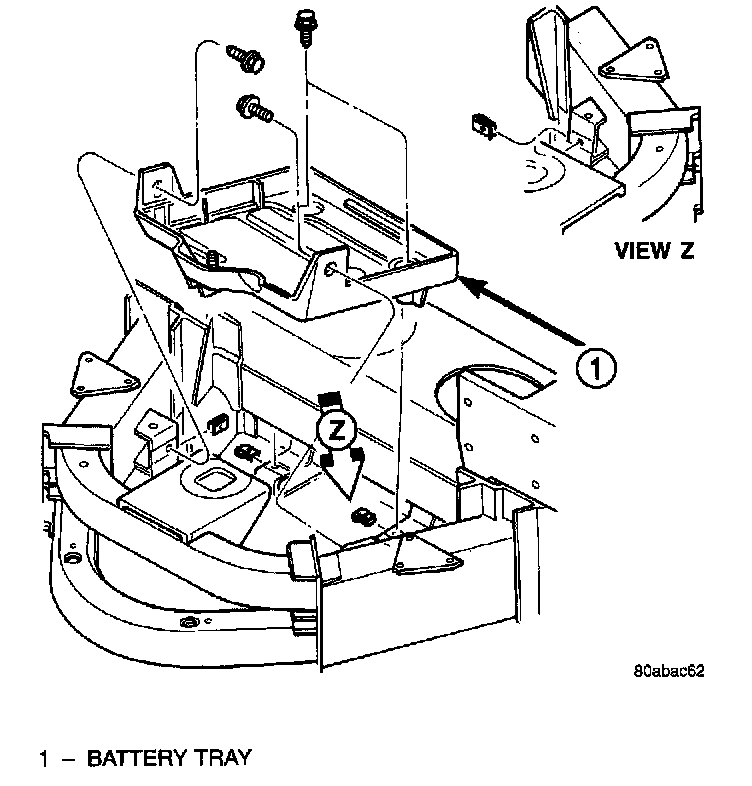 VIEW Z

1

Z

80abac62

1 – BATTERY TRAY