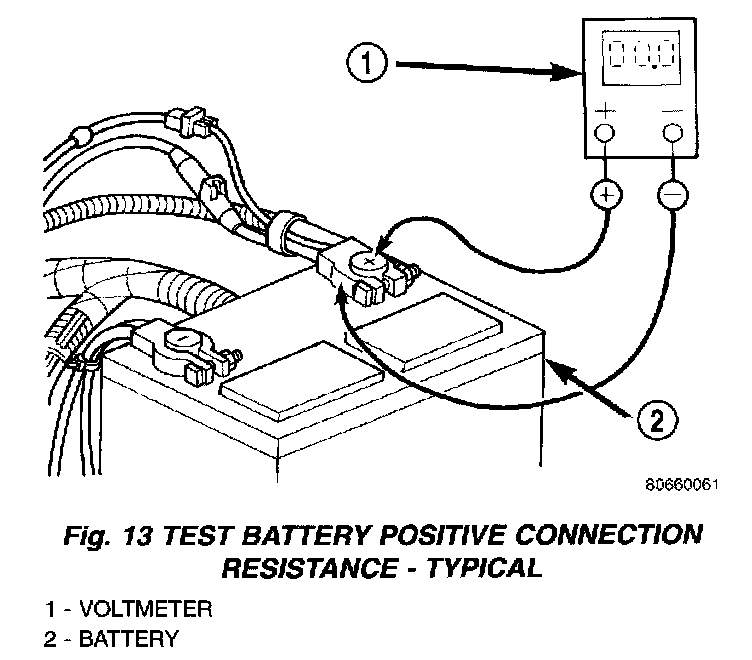 1

0.0.0

+ −

+ −

2

80660061

Fig. 13 TEST BATTERY POSITIVE CONNECTION RESISTANCE - TYPICAL

1 - VOLTMETER
2 - BATTERY