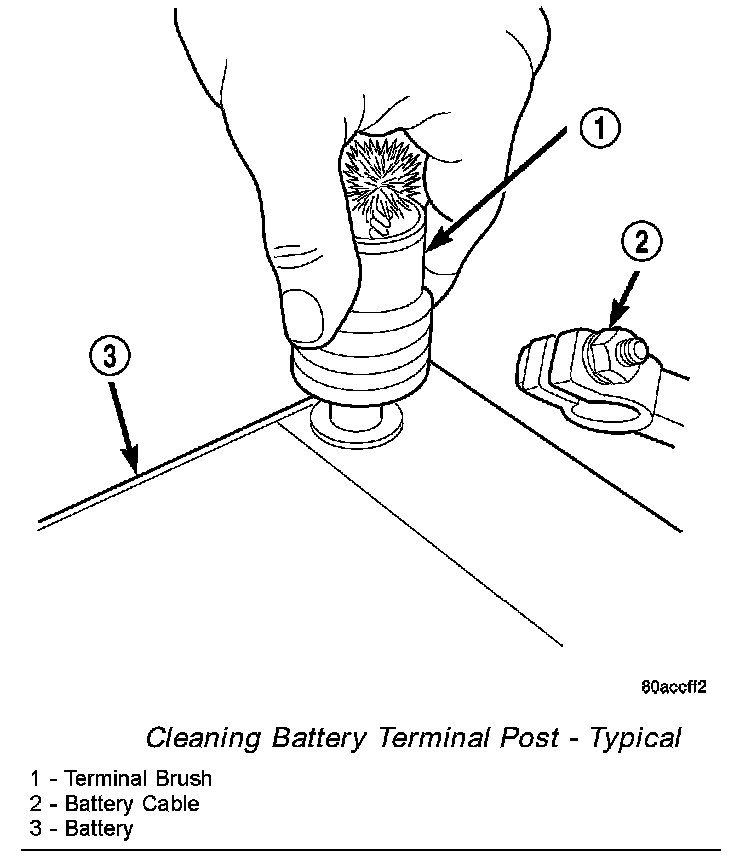 1

2

3

80accff2

Cleaning Battery Terminal Post - Typical

1 - Terminal Brush
2 - Battery Cable
3 - Battery