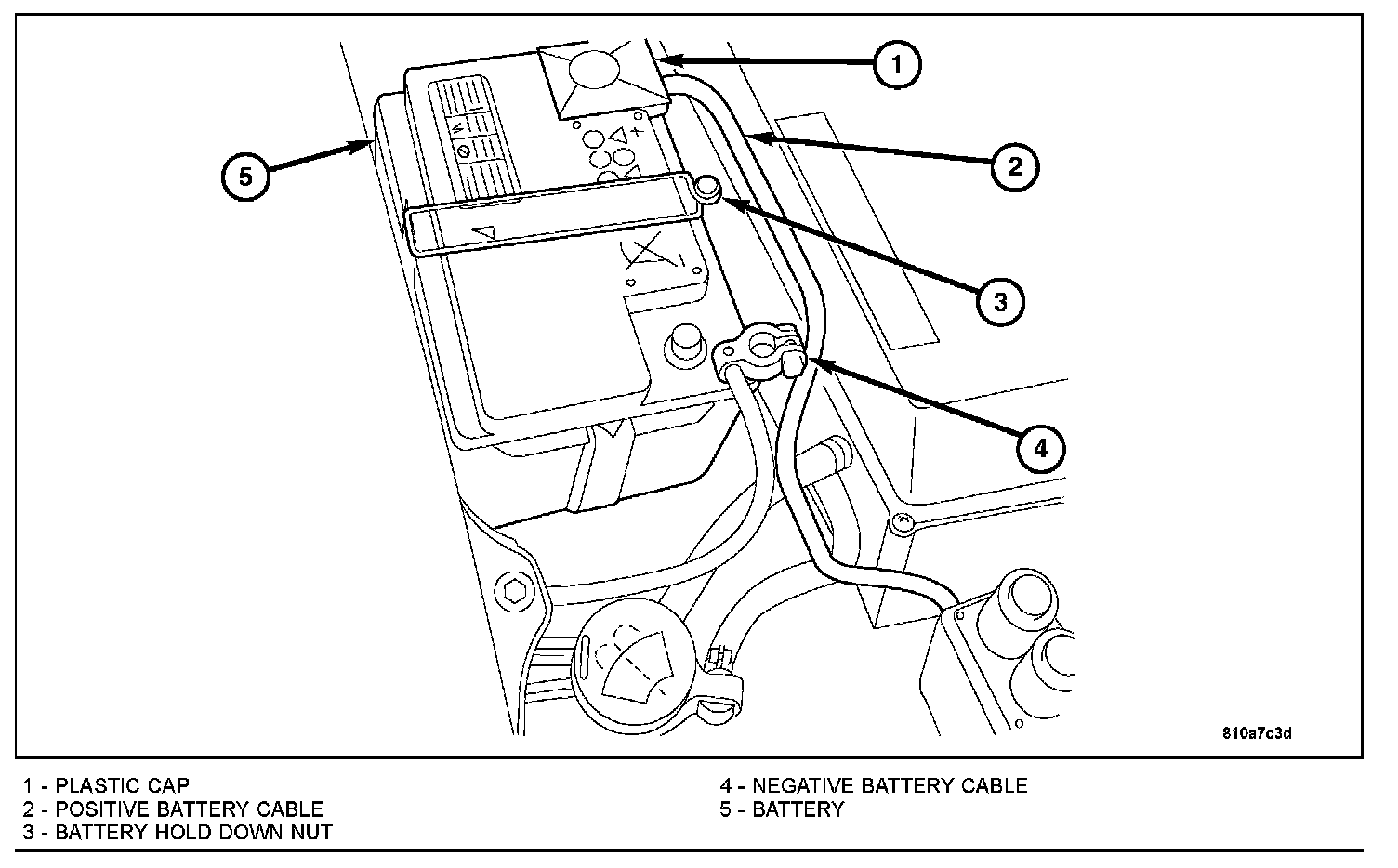 1

2

5

3

4

810a7c3d

1 - PLASTIC CAP
2 - POSITIVE BATTERY CABLE
3 - BATTERY HOLD DOWN NUT

4 - NEGATIVE BATTERY CABLE
5 - BATTERY