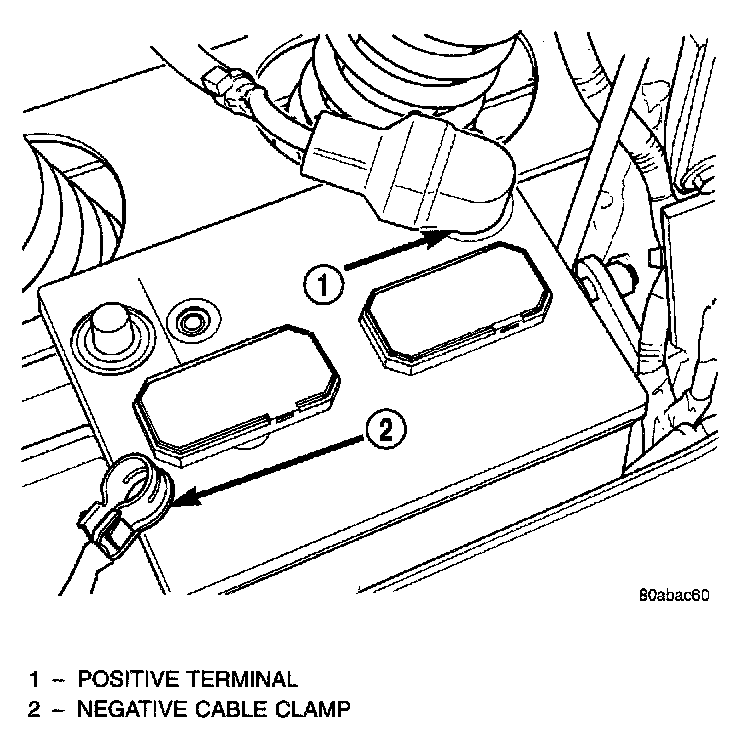 1

2

80abac60

1 – POSITIVE TERMINAL
2 – NEGATIVE CABLE CLAMP