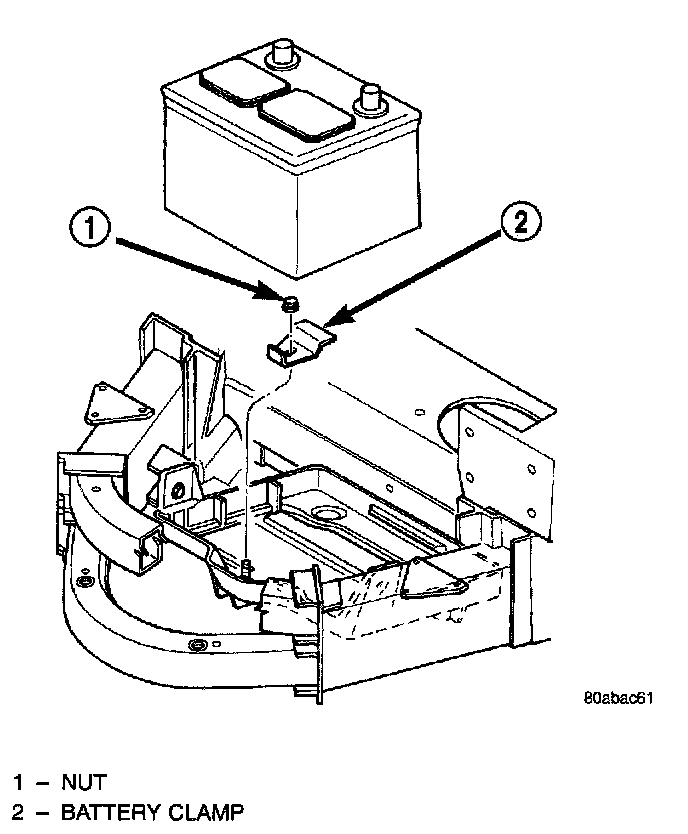 1

2

80abac61

1 – NUT
2 – BATTERY CLAMP