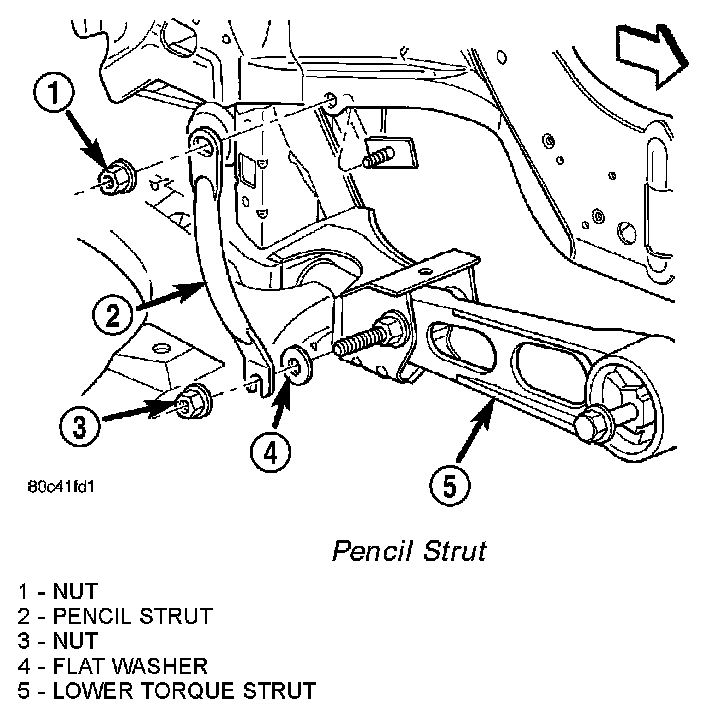 1
2
3
4
5
80c41fd1

Pencil Strut

1 - NUT
2 - PENCIL STRUT
3 - NUT
4 - FLAT WASHER
5 - LOWER TORQUE STRUT