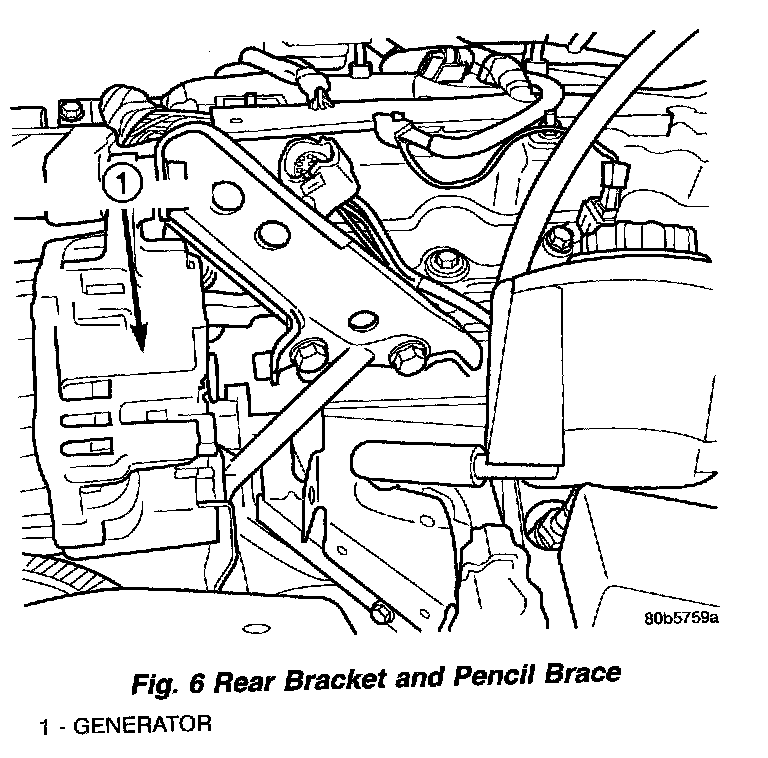 1

80b5759a

Fig. 6 Rear Bracket and Pencil Brace

1 - GENERATOR