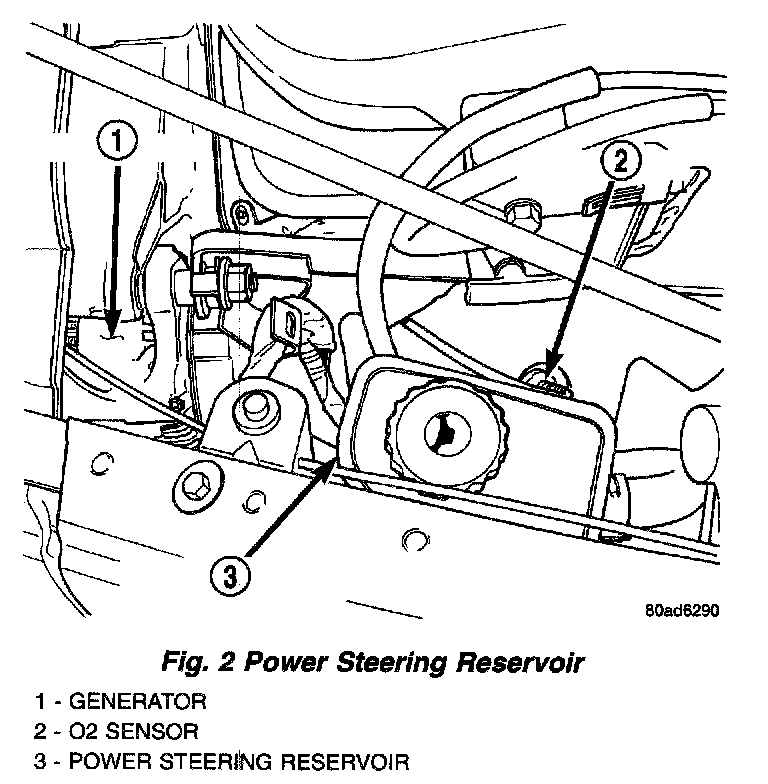 1

2

3

80ad6290

Fig. 2 Power Steering Reservoir

1 - GENERATOR
2 - O2 SENSOR
3 - POWER STEERING RESERVOIR