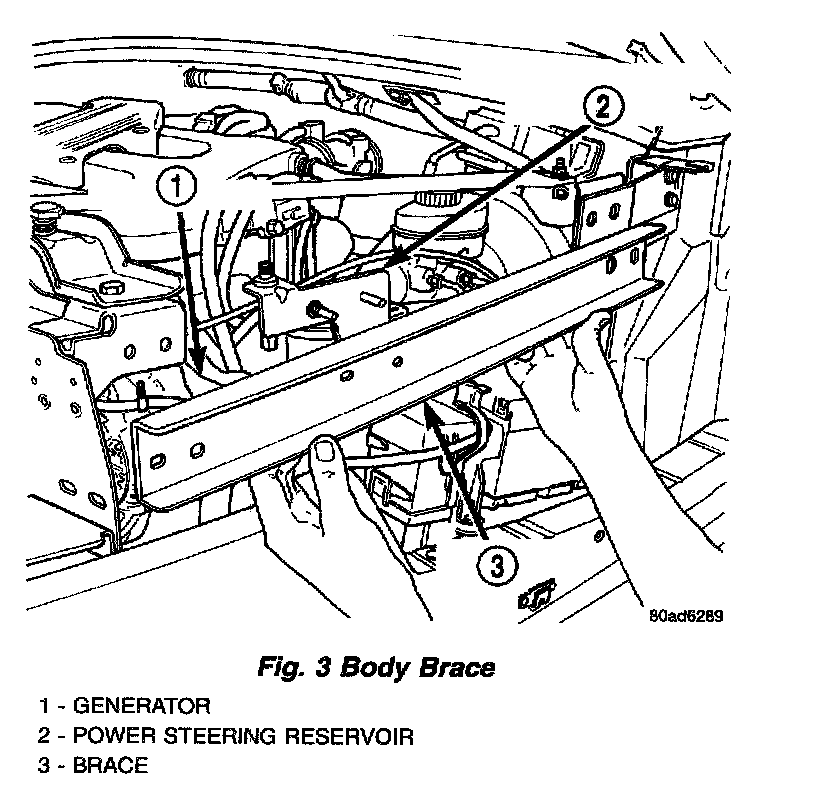 2

1

3

80ad6289

Fig. 3 Body Brace

1 - GENERATOR
2 - POWER STEERING RESERVOIR
3 - BRACE