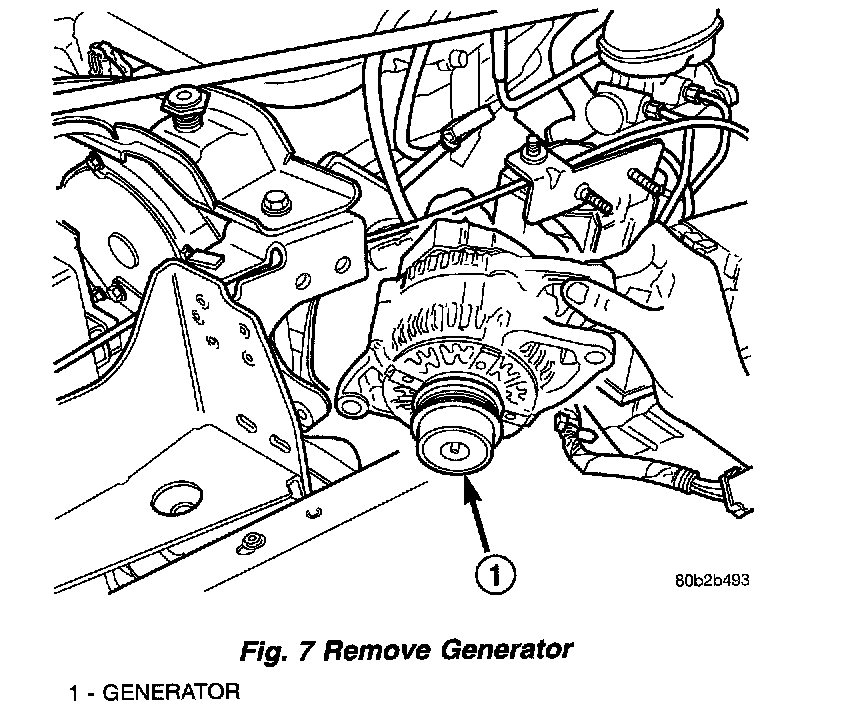 1

80b2b493

Fig. 7 Remove Generator

1 - GENERATOR