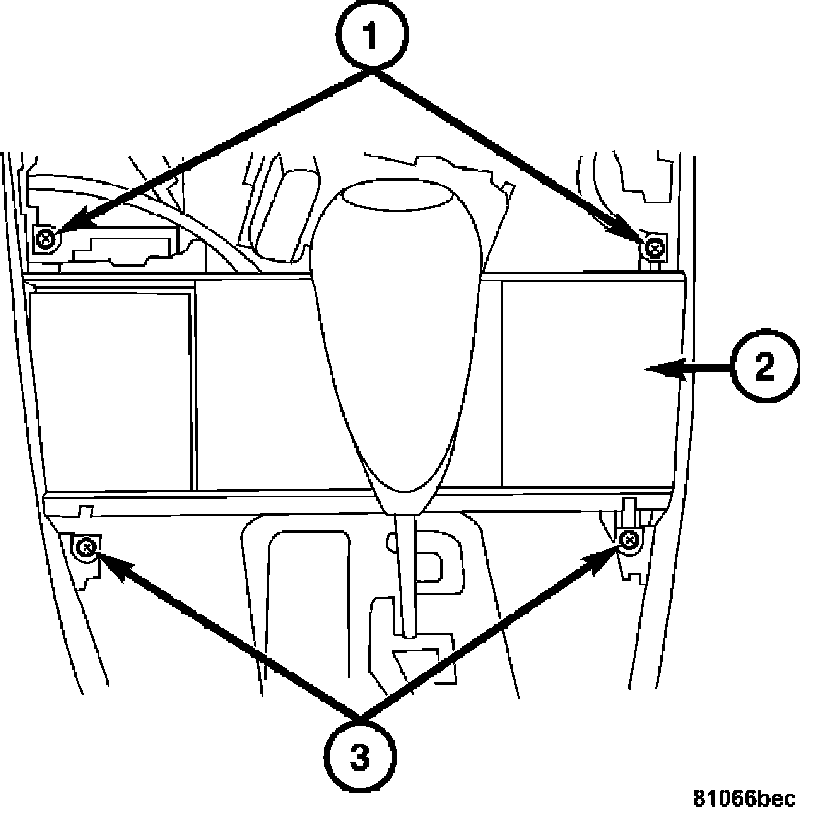 1
2
3
81066bec