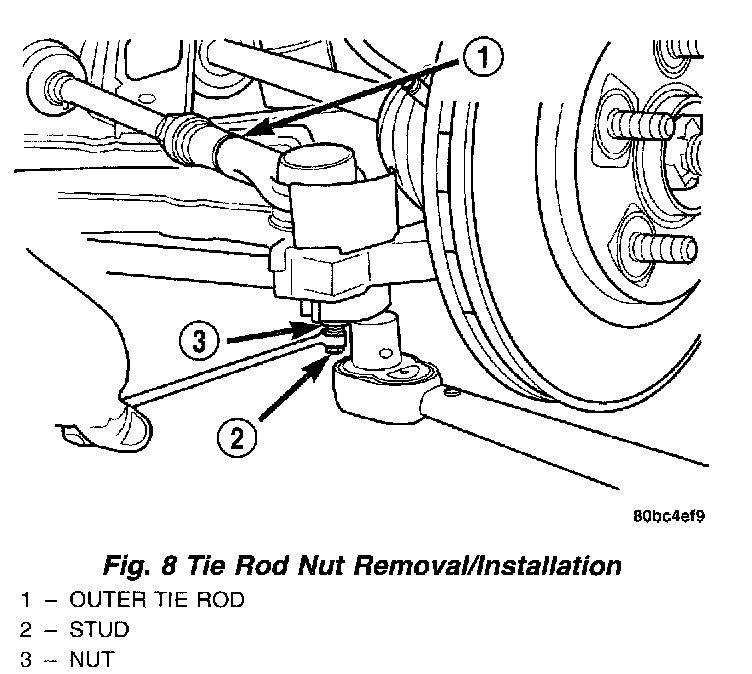 1

3

2

80bc4ef9

Fig. 8 Tie Rod Nut Removal/Installation

1 – OUTER TIE ROD
2 – STUD
3 – NUT