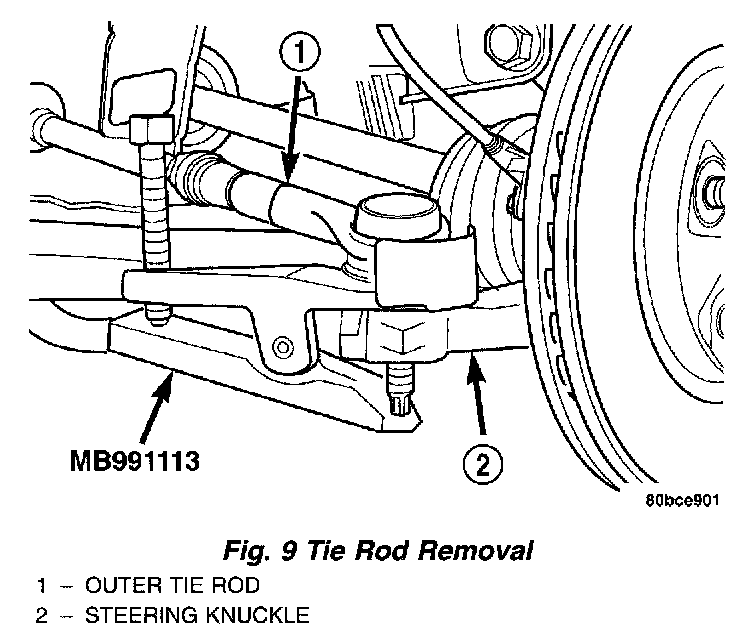 1

MB991113

2

80bce901

Fig. 9 Tie Rod Removal

1 – OUTER TIE ROD
2 – STEERING KNUCKLE