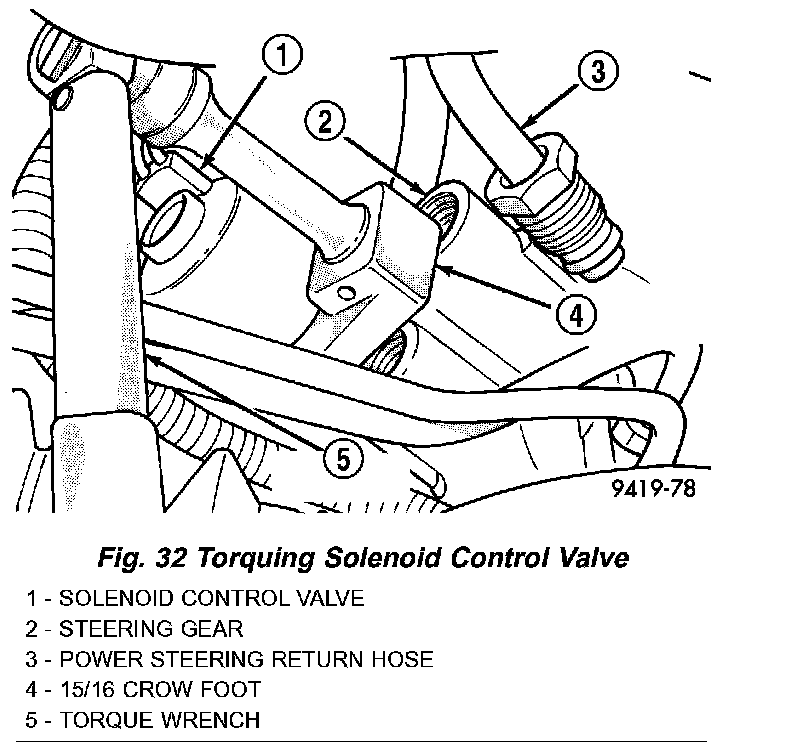 1
2
3
4
5
9419-78

Fig. 32 Torquing Solenoid Control Valve

1 - SOLENOID CONTROL VALVE
2 - STEERING GEAR
3 - POWER STEERING RETURN HOSE
4 - 15/16 CROW FOOT
5 - TORQUE WRENCH