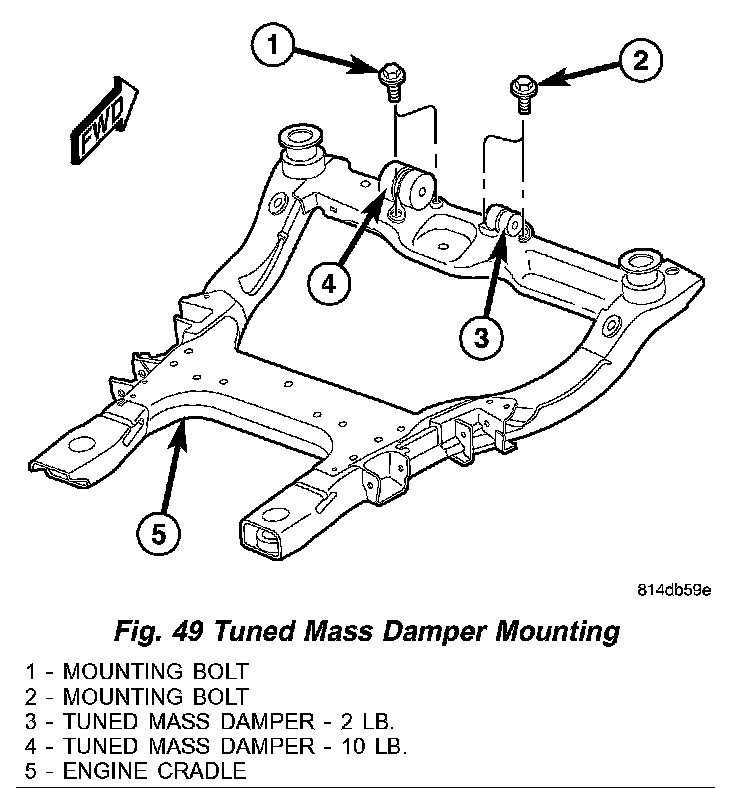 1
2
FWD
4
3
5
814db59e

Fig. 49 Tuned Mass Damper Mounting

1 - MOUNTING BOLT
2 - MOUNTING BOLT
3 - TUNED MASS DAMPER - 2 LB.
4 - TUNED MASS DAMPER - 10 LB.
5 - ENGINE CRADLE