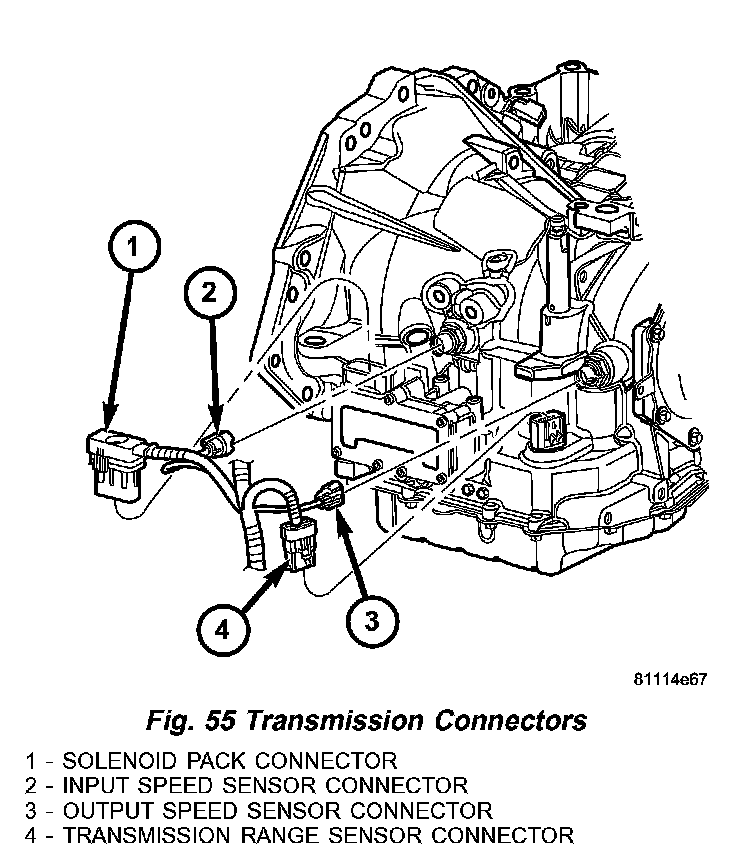 1

2

4

3

81114e67

Fig. 55 Transmission Connectors

1 - SOLENOID PACK CONNECTOR
2 - INPUT SPEED SENSOR CONNECTOR
3 - OUTPUT SPEED SENSOR CONNECTOR
4 - TRANSMISSION RANGE SENSOR CONNECTOR