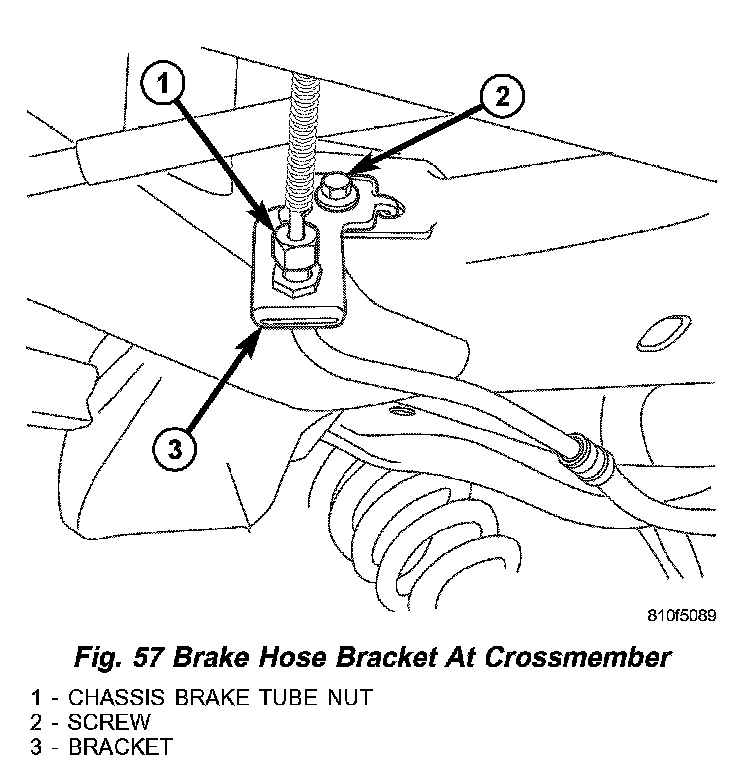 1

2

3

810f5089

Fig. 57 Brake Hose Bracket At Crossmember

1 - CHASSIS BRAKE TUBE NUT
2 - SCREW
3 - BRACKET