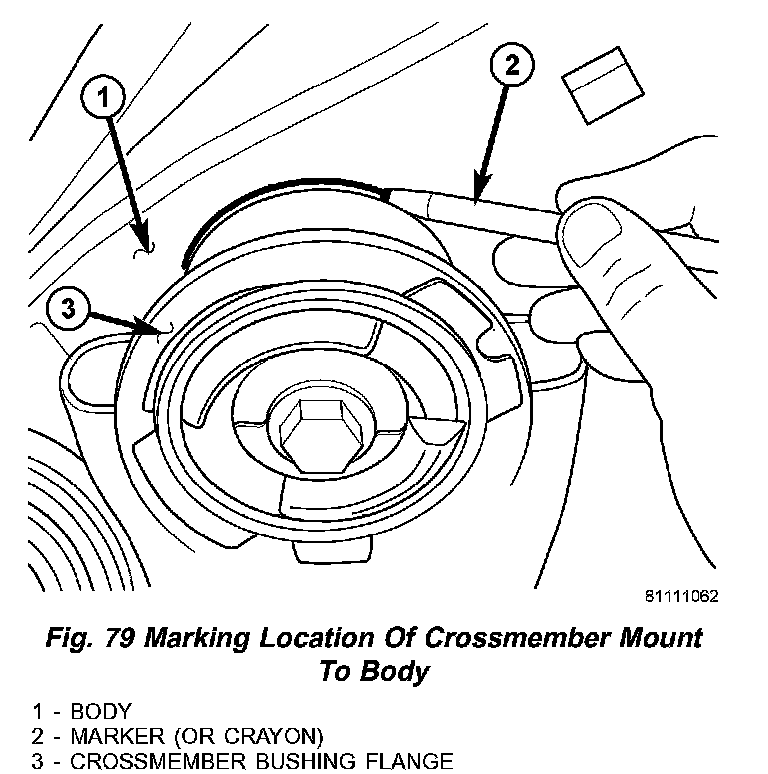 1

2

3

81111062

Fig. 79 Marking Location Of Crossmember Mount To Body

1 - BODY
2 - MARKER (OR CRAYON)
3 - CROSSMEMBER BUSHING FLANGE