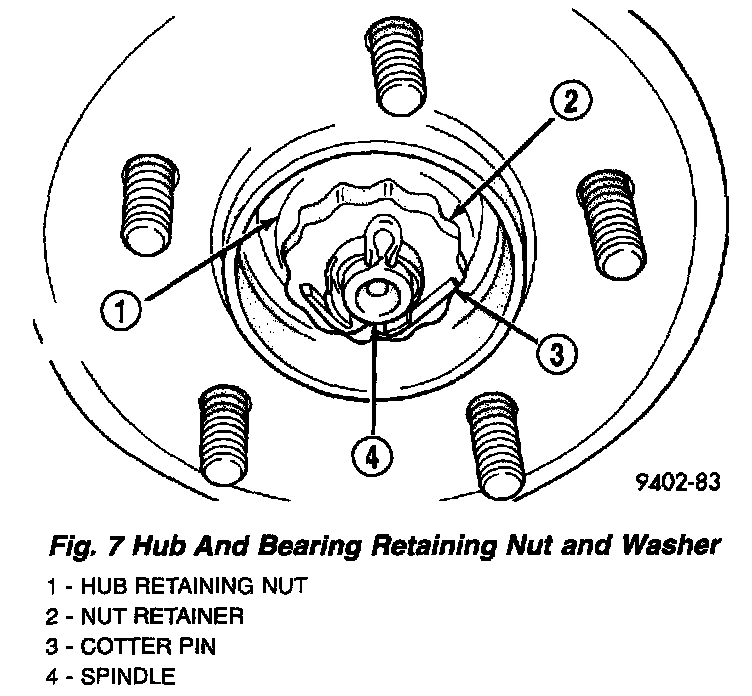 2

1

3

4

9402-83

Fig. 7 Hub And Bearing Retaining Nut and Washer

1 - HUB RETAINING NUT
2 - NUT RETAINER
3 - COTTER PIN
4 - SPINDLE