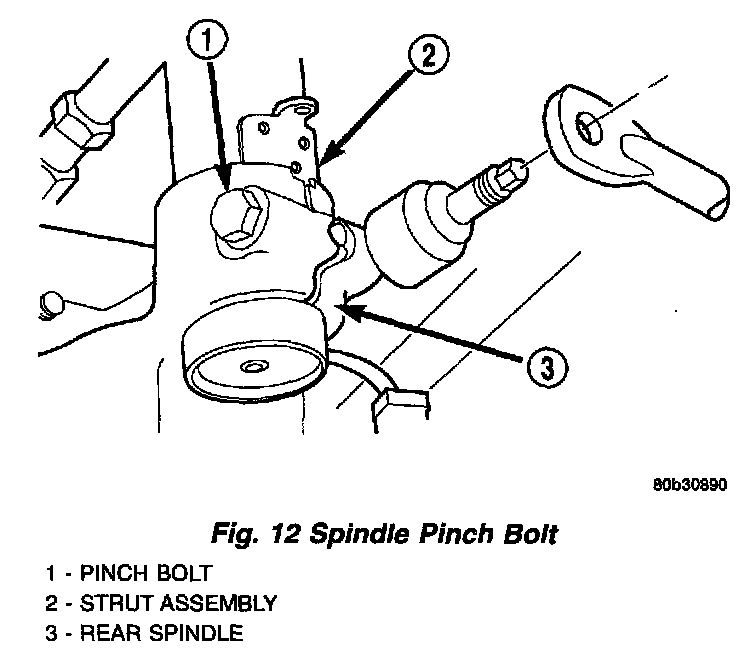 1
2
3

80b30890

Fig. 12 Spindle Pinch Bolt

1 - PINCH BOLT
2 - STRUT ASSEMBLY
3 - REAR SPINDLE