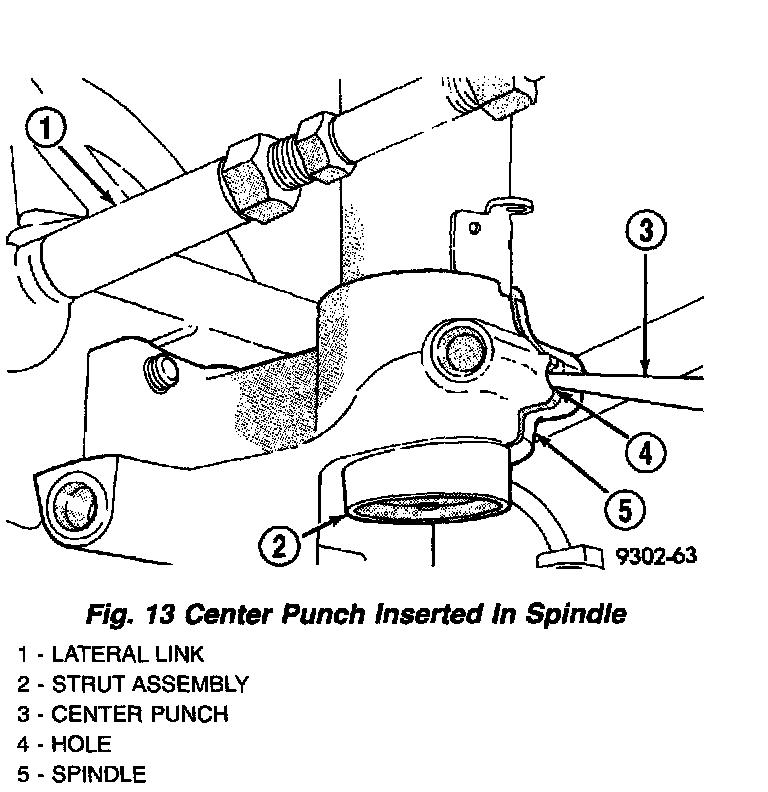 1

3

4

5

2

9302-63

Fig. 13 Center Punch Inserted In Spindle

1 - LATERAL LINK
2 - STRUT ASSEMBLY
3 - CENTER PUNCH
4 - HOLE
5 - SPINDLE