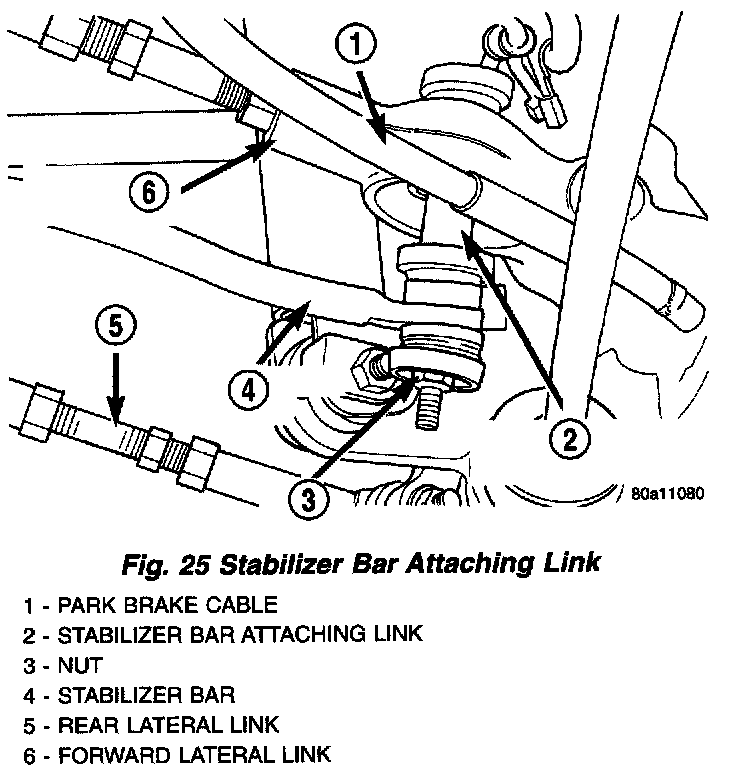 1

6

5

4

3

2

80a11080

Fig. 25 Stabilizer Bar Attaching Link

1 - PARK BRAKE CABLE
2 - STABILIZER BAR ATTACHING LINK
3 - NUT
4 - STABILIZER BAR
5 - REAR LATERAL LINK
6 - FORWARD LATERAL LINK