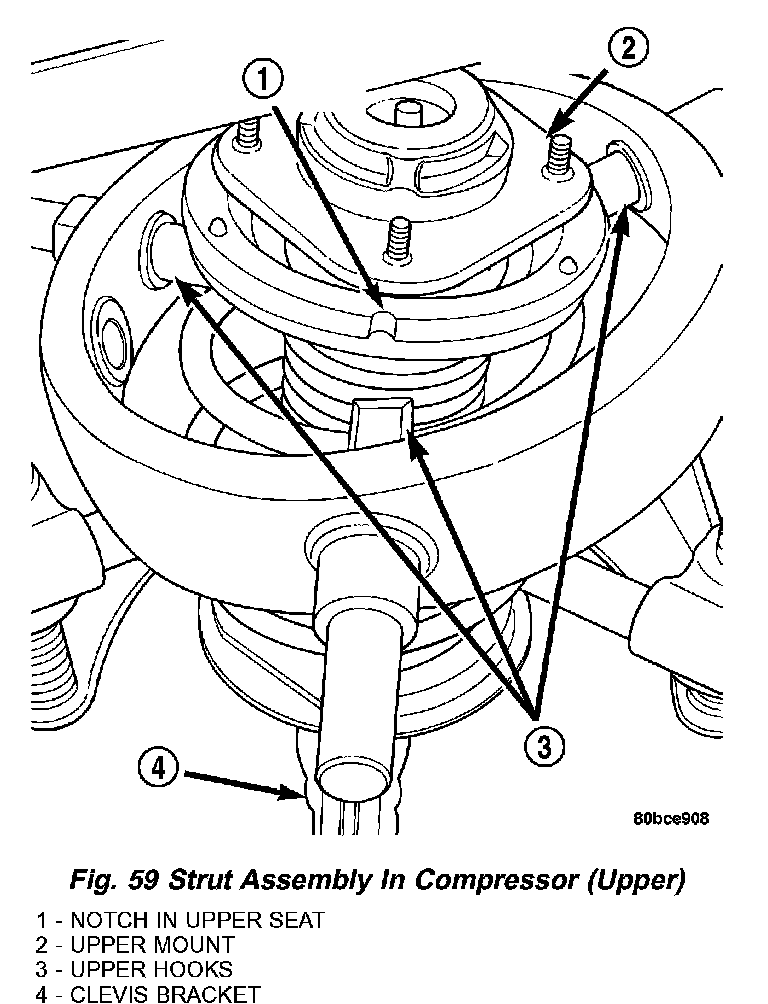 1
2
3
4
80bce908

Fig. 59 Strut Assembly In Compressor (Upper)

1 - NOTCH IN UPPER SEAT
2 - UPPER MOUNT
3 - UPPER HOOKS
4 - CLEVIS BRACKET