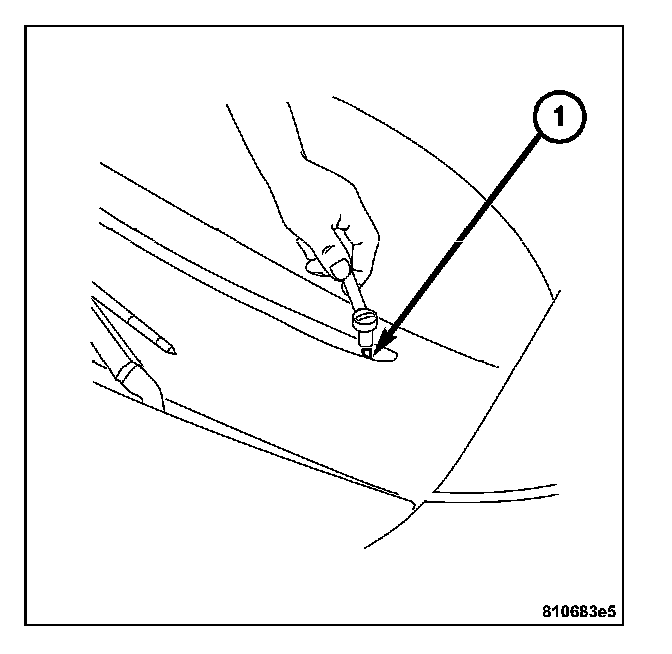 1

810683e5