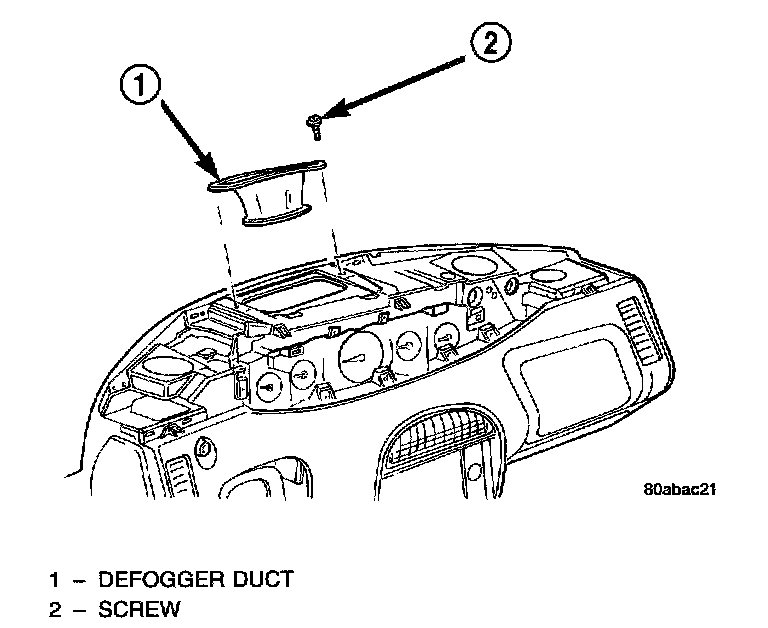 1

2

80abac21

1 – DEFOGGER DUCT
2 – SCREW