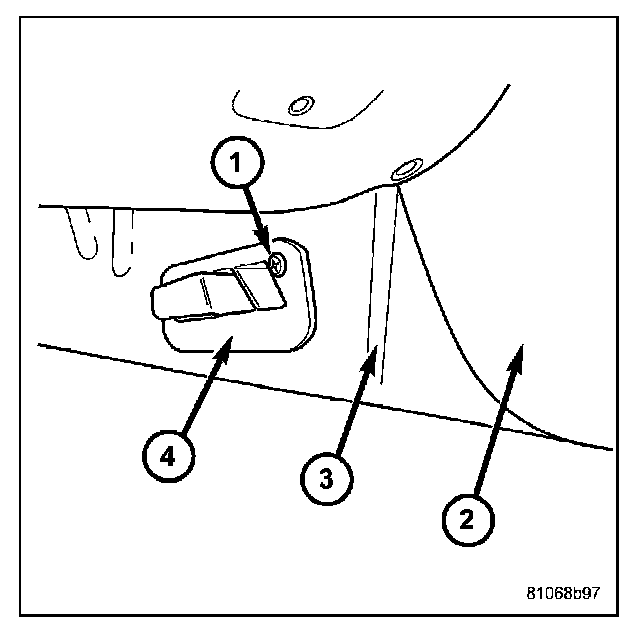 1
4
3
2
81068b97