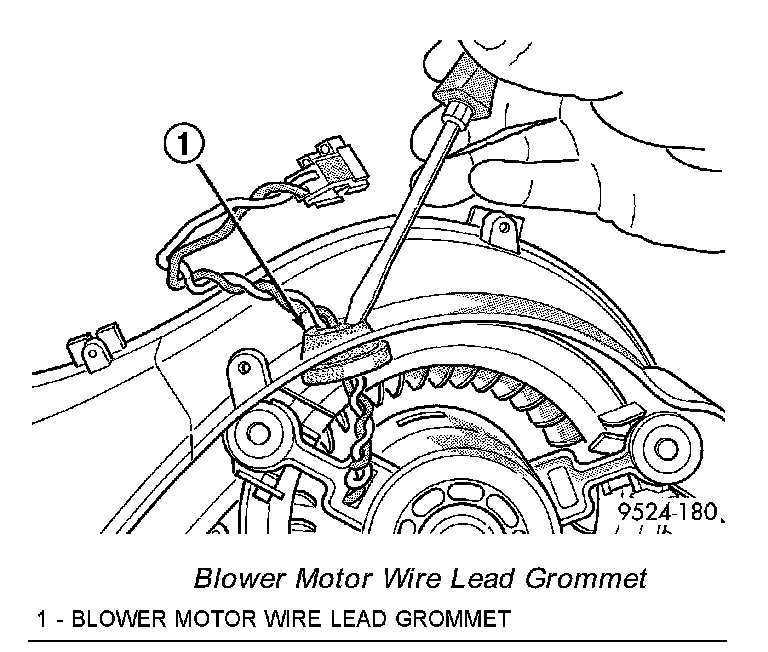 1

9524-180

Blower Motor Wire Lead Grommet

1 - BLOWER MOTOR WIRE LEAD GROMMET