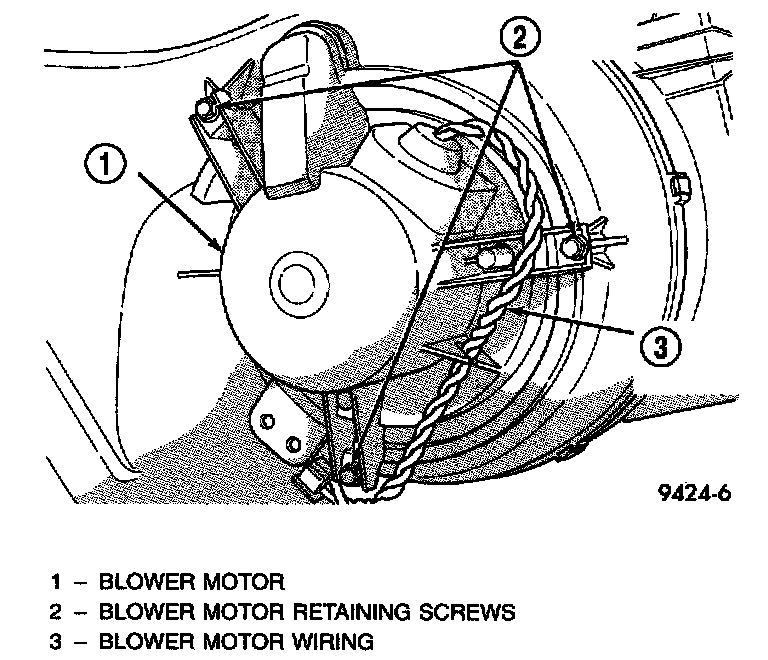 2

1

3

9424-6

1 – BLOWER MOTOR
2 – BLOWER MOTOR RETAINING SCREWS
3 – BLOWER MOTOR WIRING