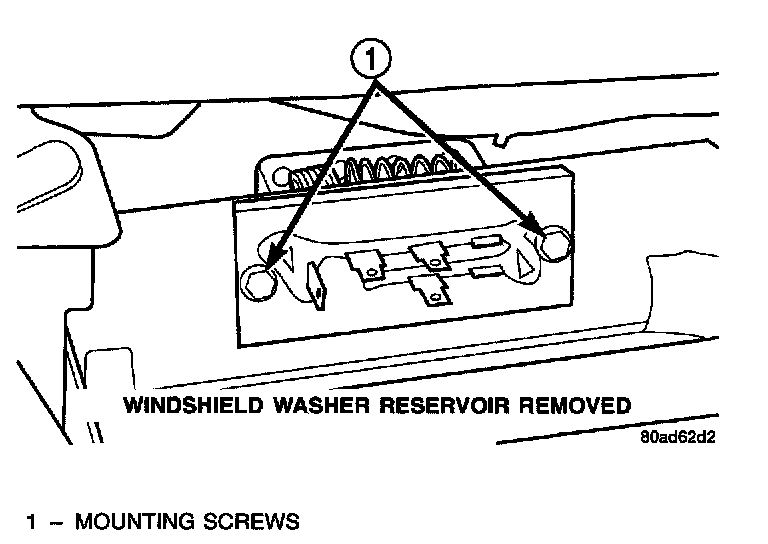 1

WINDSHIELD WASHER RESERVOIR REMOVED

80ad62d2

1 – MOUNTING SCREWS