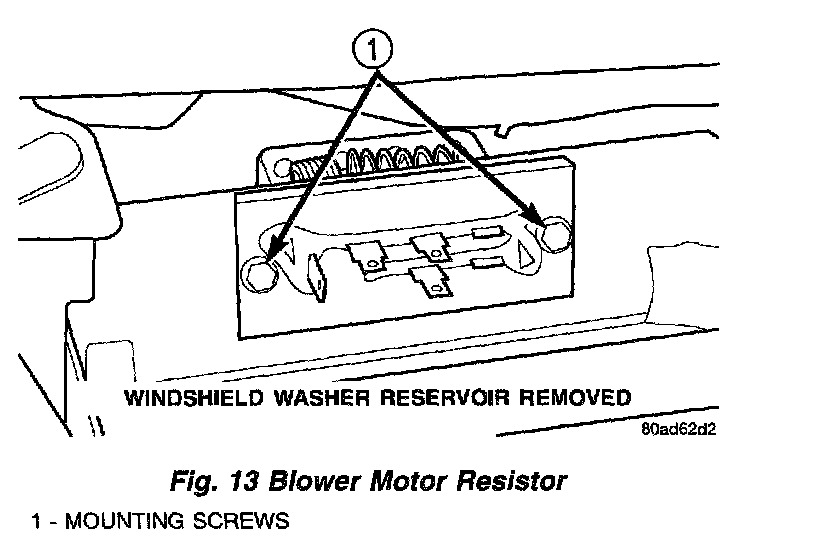 1

WINDSHIELD WASHER RESERVOIR REMOVED

80ad62d2

Fig. 13 Blower Motor Resistor

1 - MOUNTING SCREWS