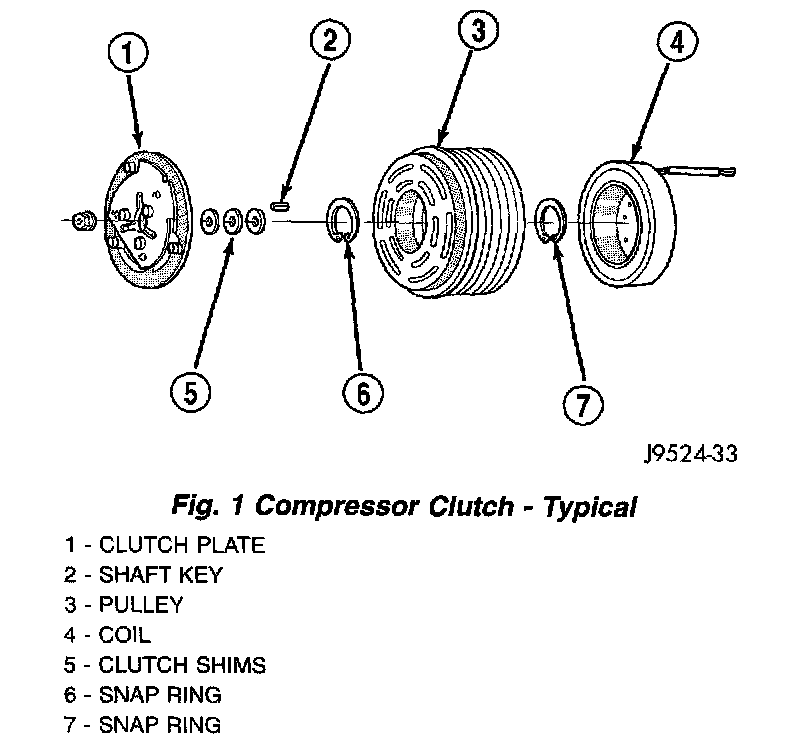 1
2
3
4
5
6
7

J9524-33

Fig. 1 Compressor Clutch - Typical

1 - CLUTCH PLATE
2 - SHAFT KEY
3 - PULLEY
4 - COIL
5 - CLUTCH SHIMS
6 - SNAP RING
7 - SNAP RING