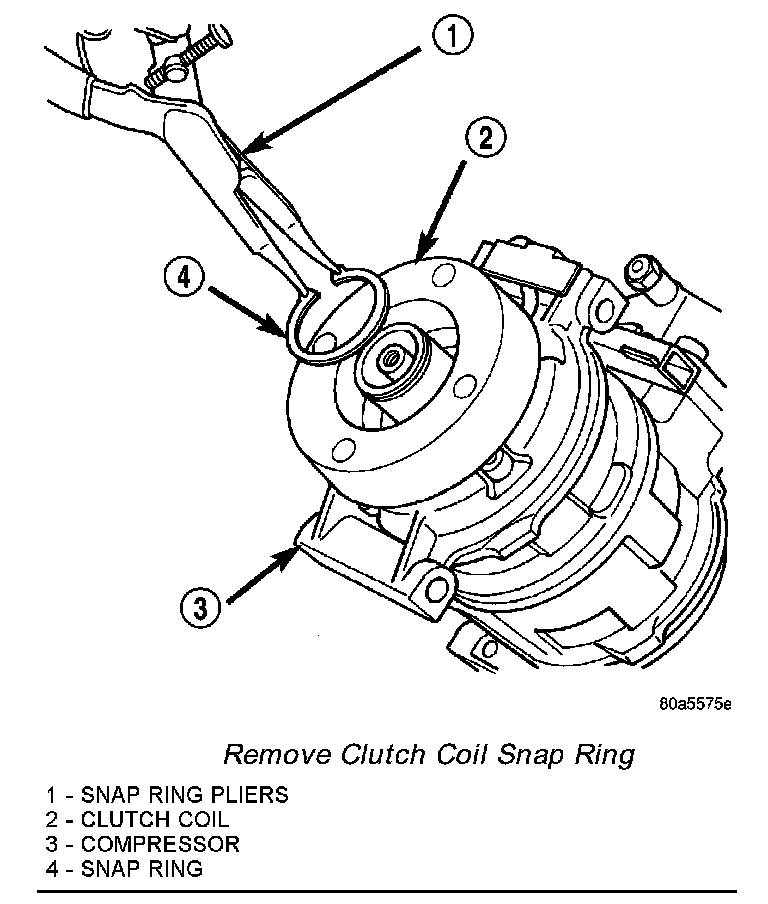 1

2

4

3

80a5575e

Remove Clutch Coil Snap Ring

1 - SNAP RING PLIERS
2 - CLUTCH COIL
3 - COMPRESSOR
4 - SNAP RING